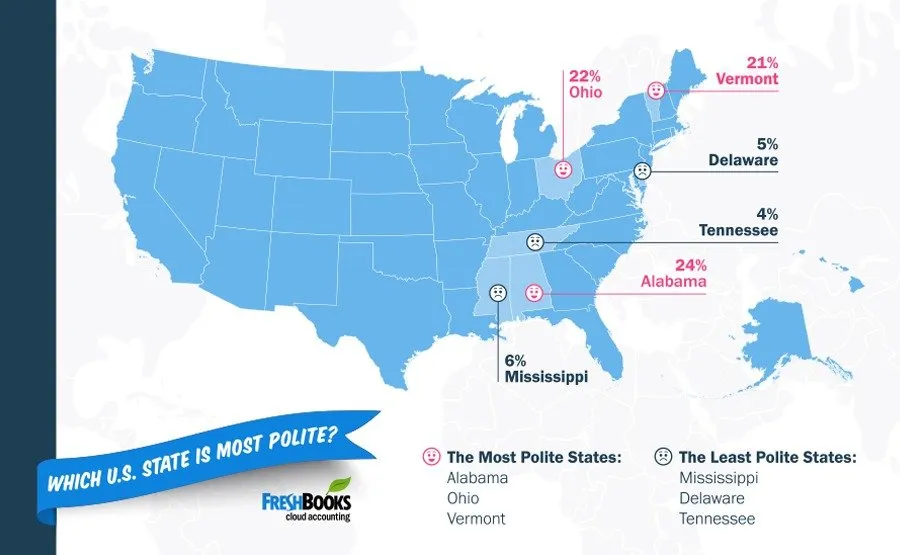 22%
Ohio

21%
Vermont

5%
Delaware

4%
Tennessee

24%
Alabama

6%
Mississippi

WHICH U.S. STATE IS MOST POLITE?

FRESHBOOKS
cloud accounting

The Most Polite States:
Alabama
Ohio
Vermont

The Least Polite States:
Mississippi
Delaware
Tennessee