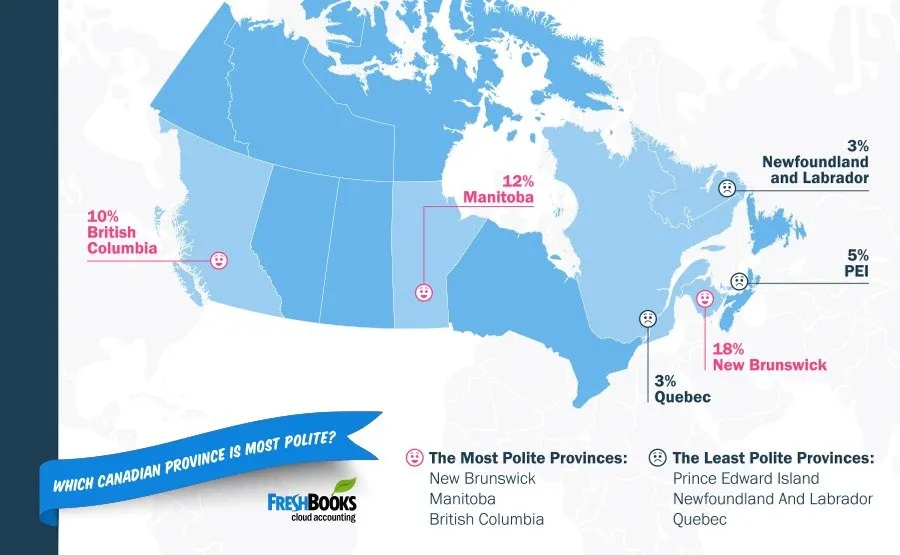 10%
British
Columbia

12%
Manitoba

3%
Newfoundland
and Labrador

5%
PEI

18%
New Brunswick

3%
Quebec

WHICH CANADIAN PROVINCE IS MOST POLITE?

FRESHBOOKS
cloud accounting

The Most Polite Provinces:
New Brunswick
Manitoba
British Columbia

The Least Polite Provinces:
Prince Edward Island
Newfoundland And Labrador
Quebec