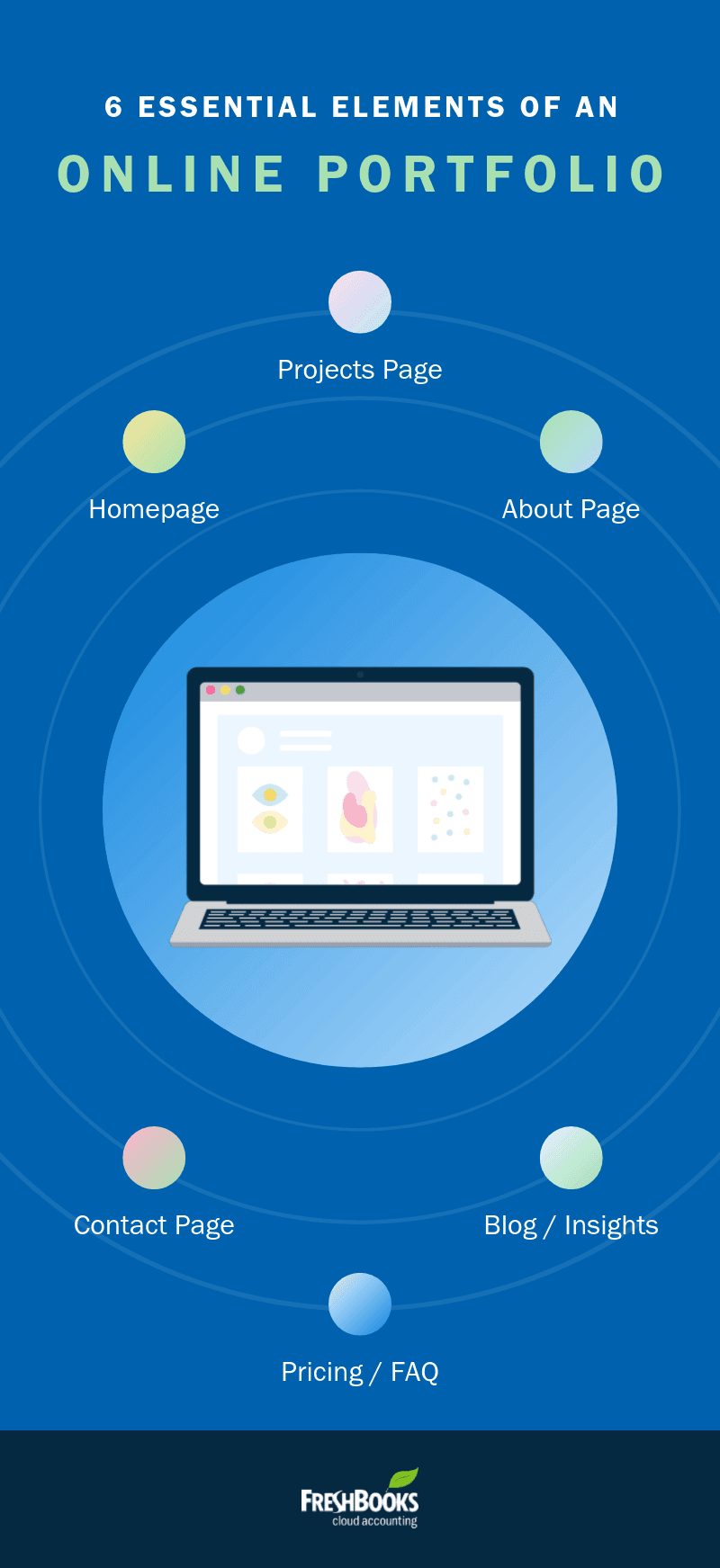 6 ESSENTIAL ELEMENTS OF AN

ONLINE PORTFOLIO

Projects Page

Homepage

About Page

Contact Page

Blog / Insights

Pricing / FAQ

FRESHBOOKS
cloud accounting